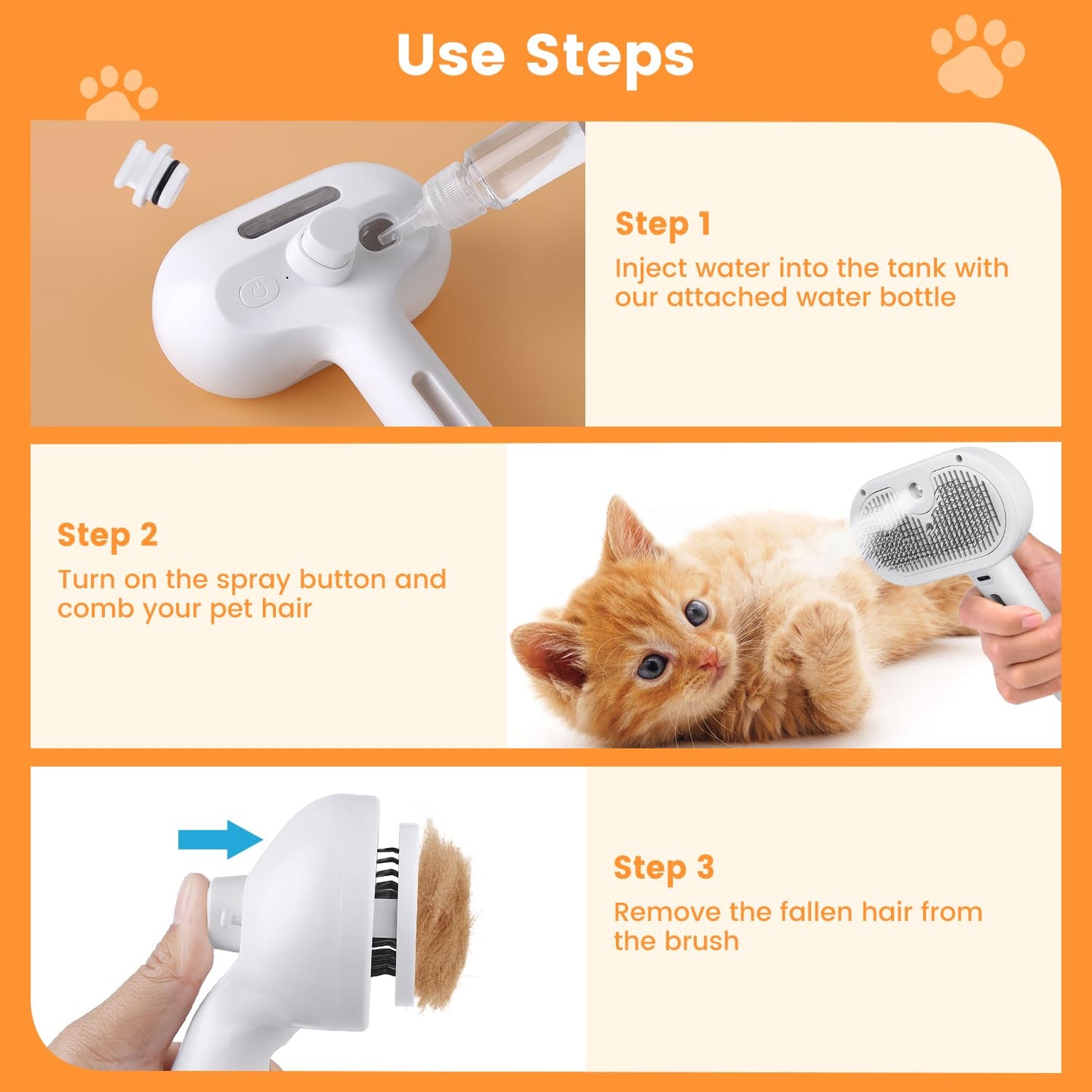 Use Steps

Step 1
Inject water into the tank with our attached water bottle

Step 2
Turn on the spray button and comb your pet hair

Step 3
Remove the fallen hair from the brush